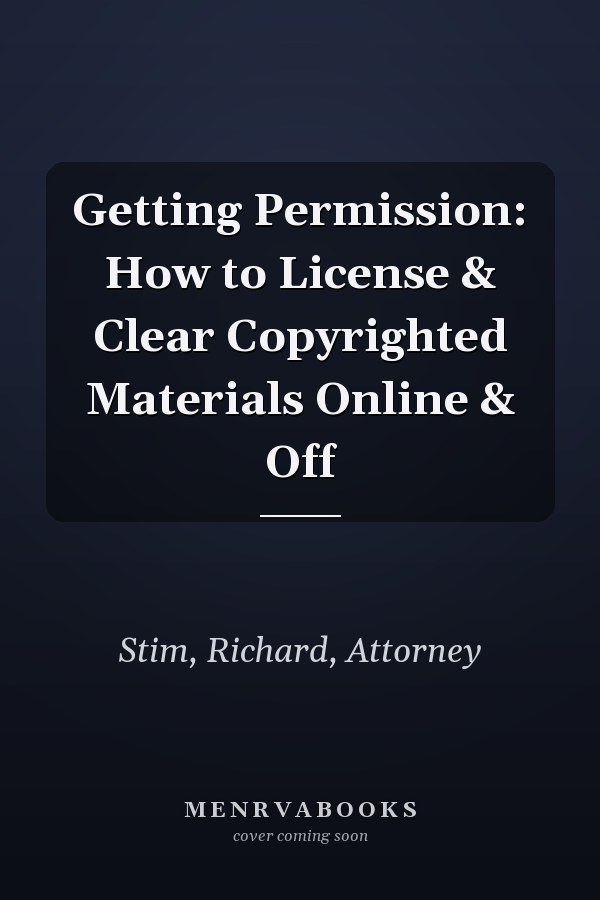 Getting Permission: How to License & Clear Copyrighted Materials Online & Off

Stim, Richard, Attorney

MENRVABOOKS
cover coming soon