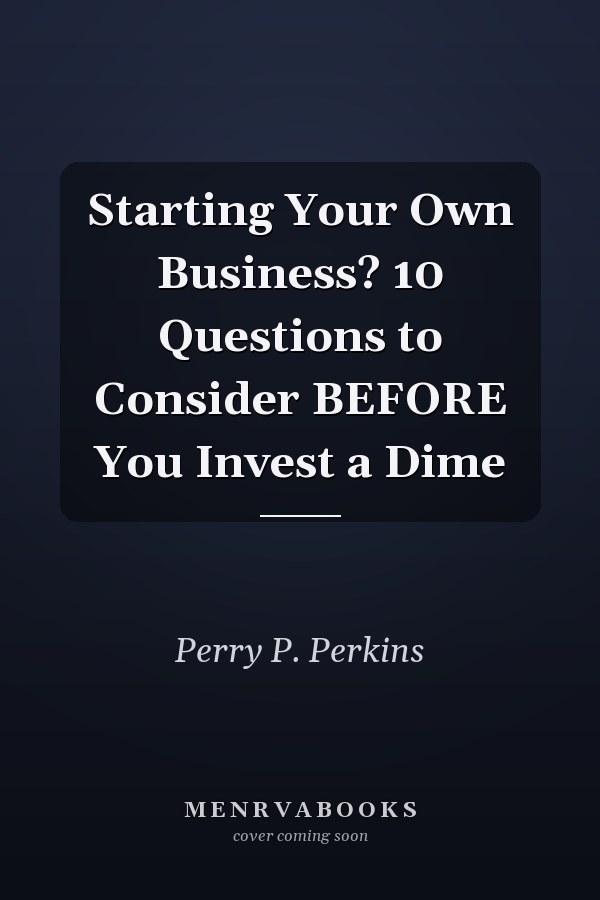 Starting Your Own Business? 10 Questions to Consider BEFORE You Invest a Dime

Perry P. Perkins

MENRVABOOKS
cover coming soon