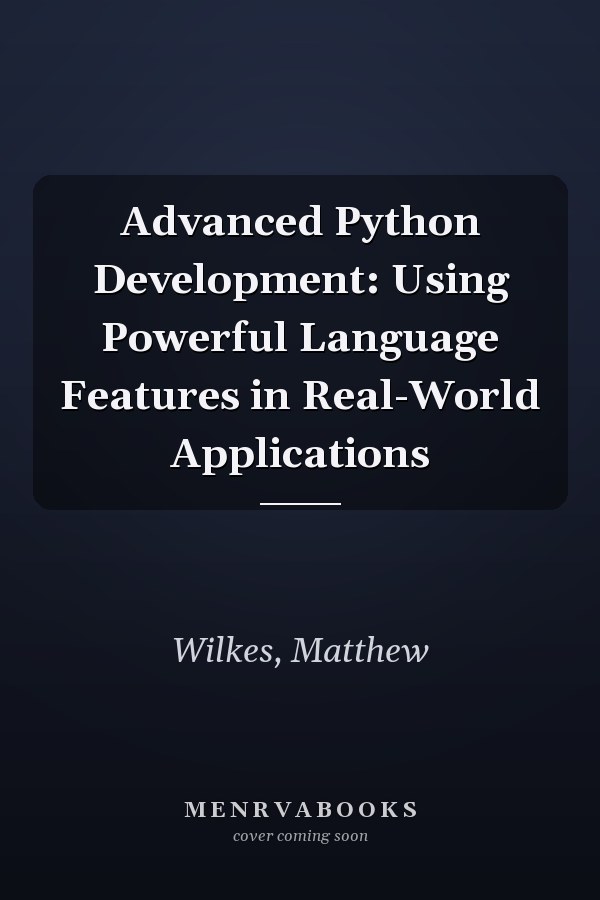 Advanced Python Development: Using Powerful Language Features in Real-World Applications

Wilkes, Matthew

MENRVABOOKS
cover coming soon