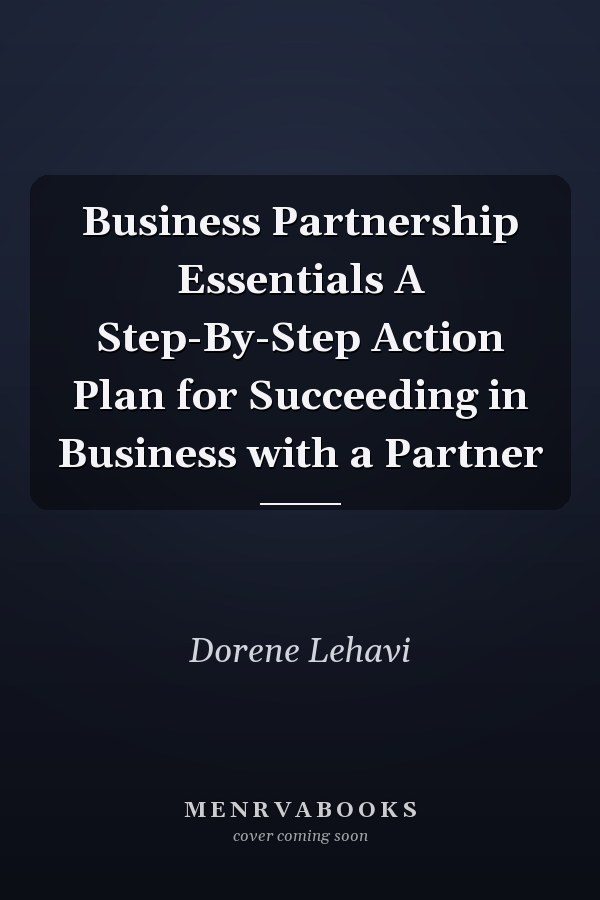 Business Partnership Essentials A Step-By-Step Action Plan for Succeeding in Business with a Partner

Dorene Lehavi

MENRVABOOKS
cover coming soon