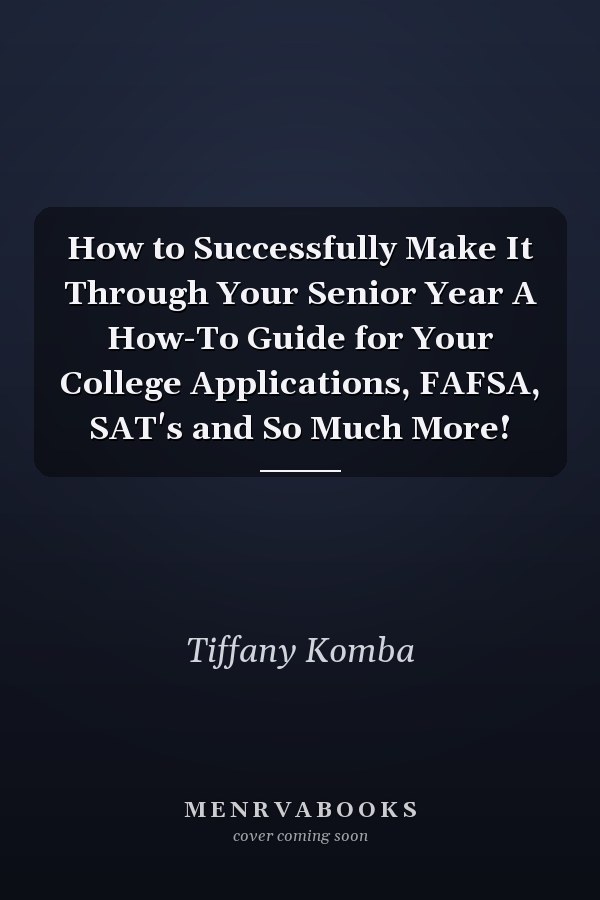 How to Successfully Make It Through Your Senior Year A How-To Guide for Your College Applications, FAFSA, SAT's and So Much More!

Tiffany Komba

MENRVABOOKS
cover coming soon