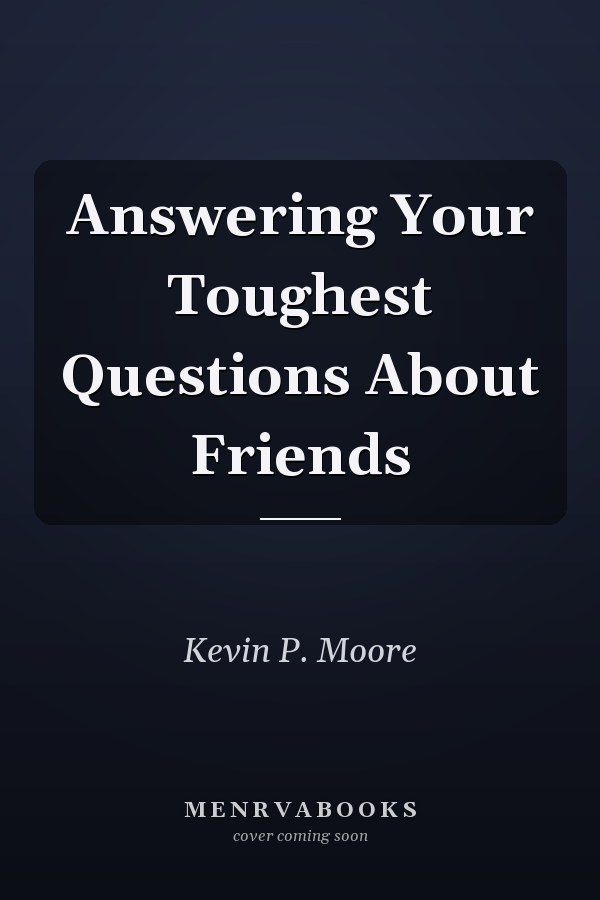 Answering Your Toughest Questions About Friends

Kevin P. Moore

MENRVABOOKS
cover coming soon