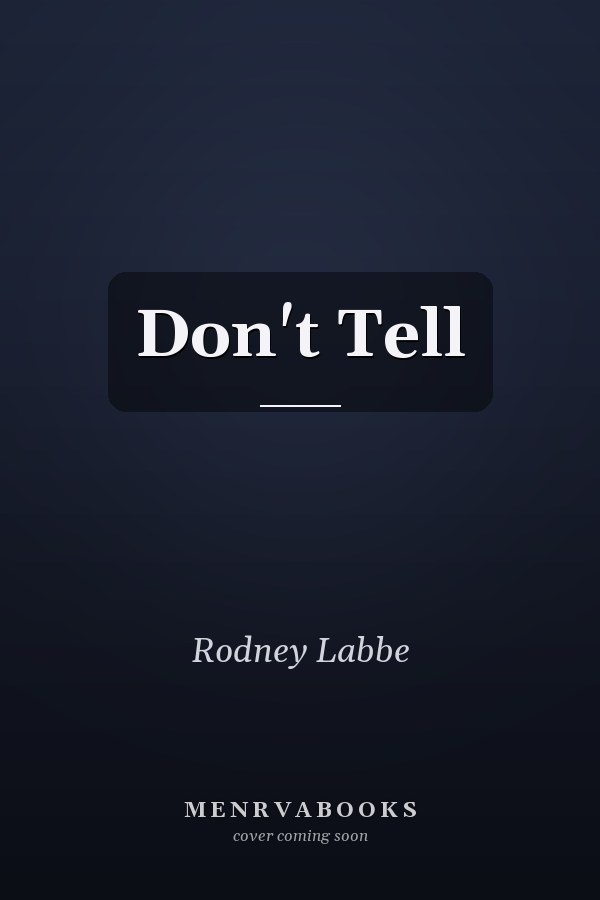 Don't Tell

Rodney Labbe

MENRVABOOKS
cover coming soon