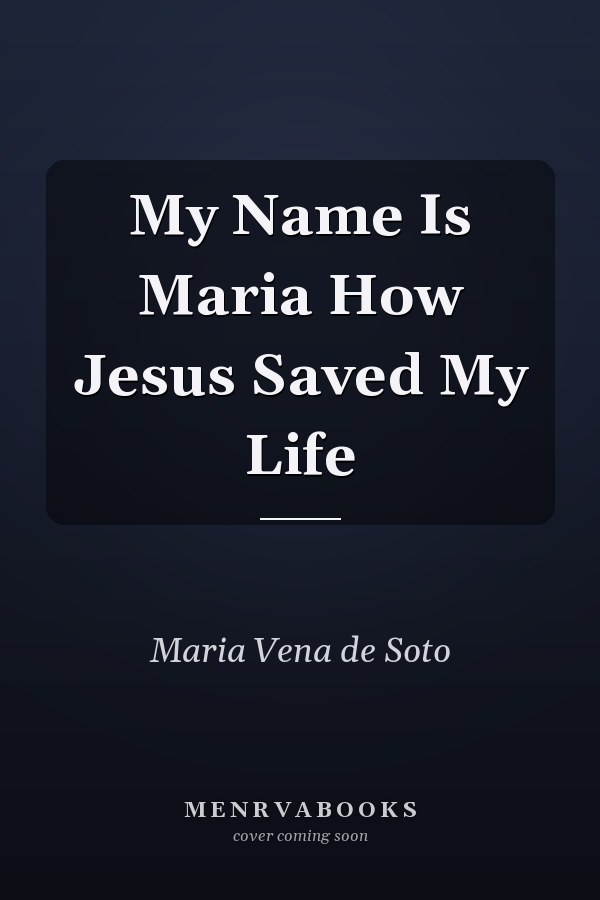 My Name Is Maria How Jesus Saved My Life

Maria Vena de Soto

MENRVABOOKS
cover coming soon