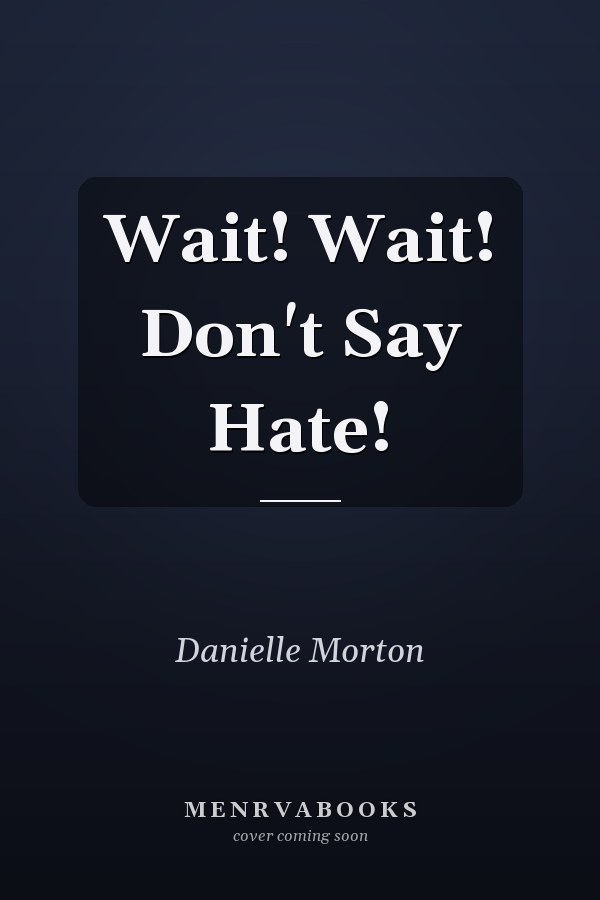 Wait! Wait! Don't Say Hate!

Danielle Morton

MENRVABOOKS
cover coming soon