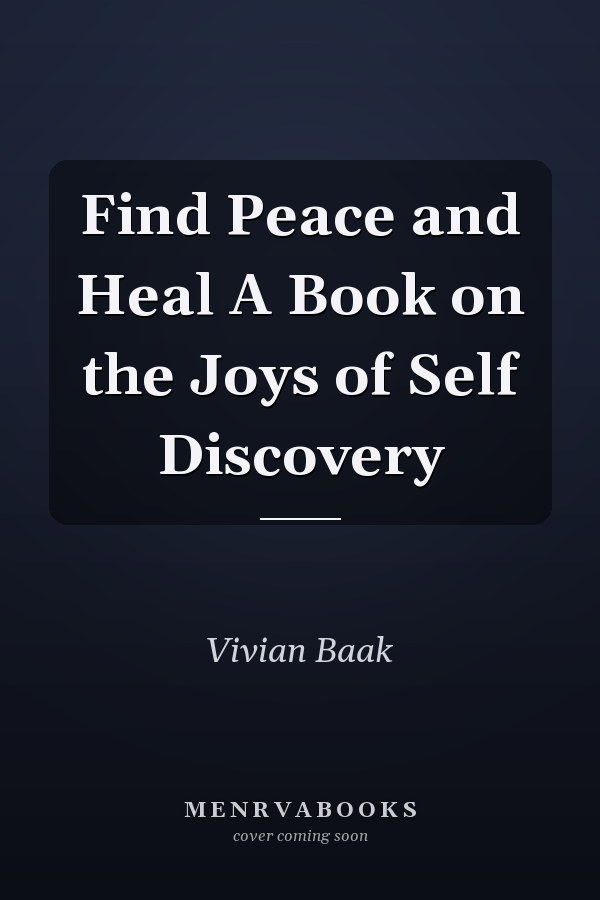 Find Peace and Heal A Book on the Joys of Self Discovery

Vivian Baak

MENRVABOOKS
cover coming soon