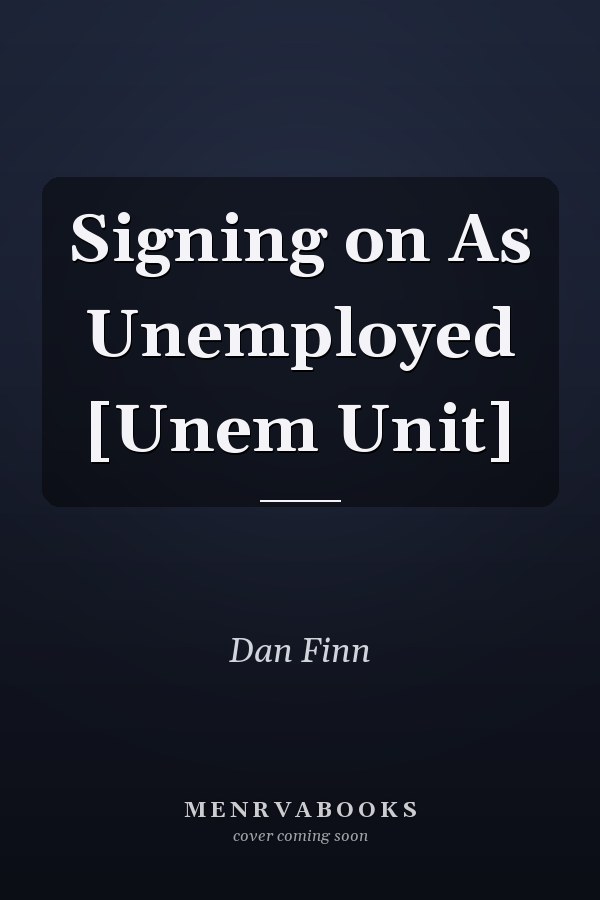 Signing on As Unemployed [Unem Unit]

Dan Finn

MENRVABOOKS
cover coming soon