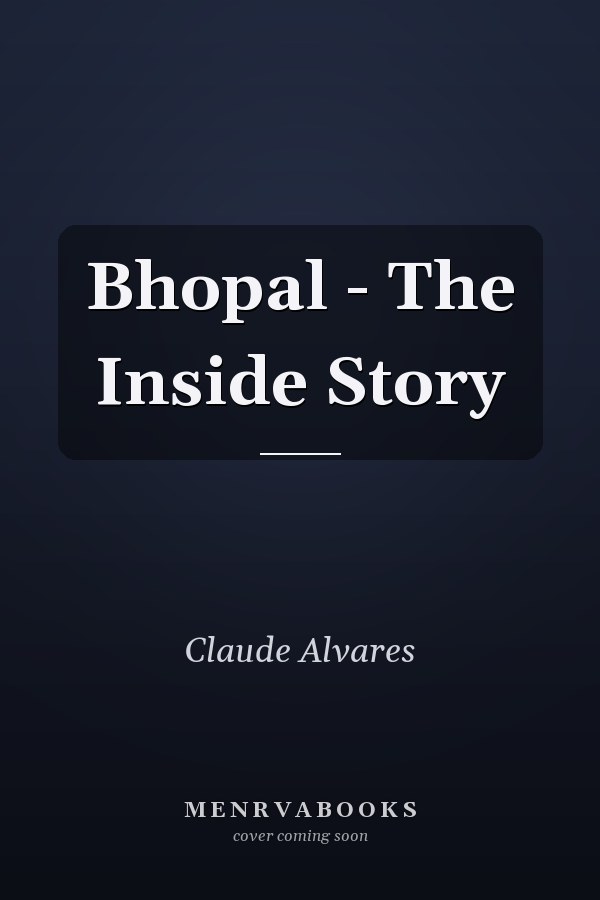 Bhopal - The Inside Story

Claude Alvares

MENRVABOOKS
cover coming soon