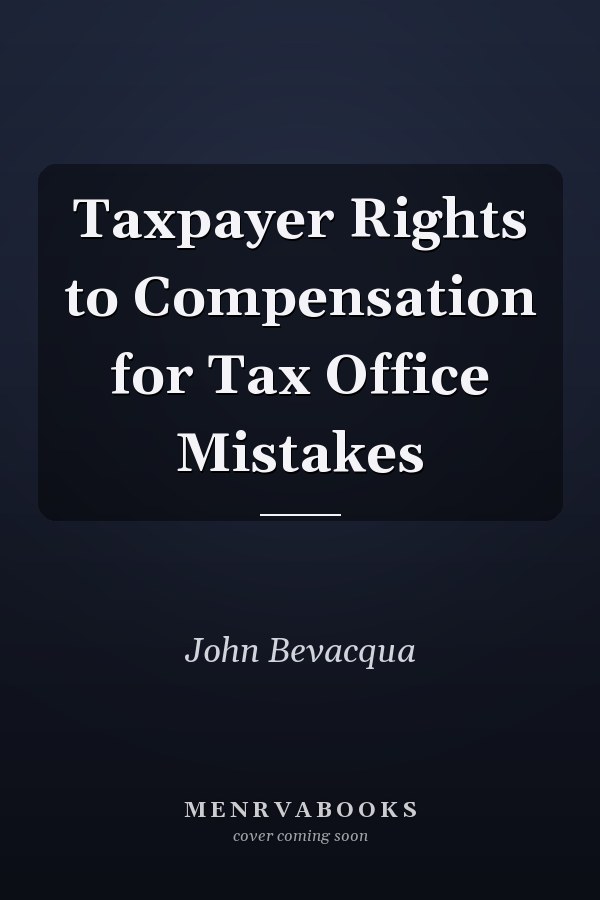 Taxpayer Rights to Compensation for Tax Office Mistakes

John Bevacqua

MENRVABOOKS
cover coming soon