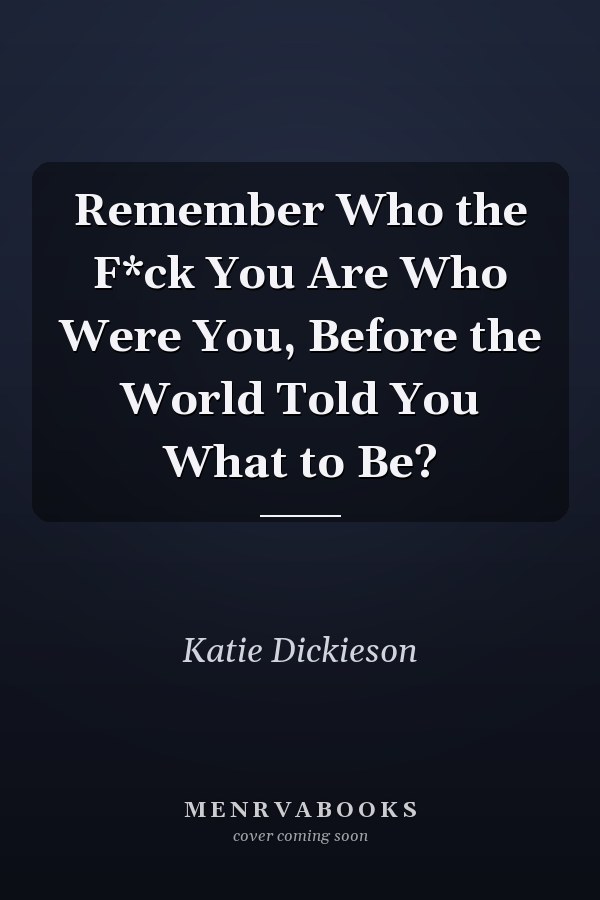 Remember Who the F*ck You Are Who Were You, Before the World Told You What to Be?

Katie Dickieson

MENRVABOOKS
cover coming soon