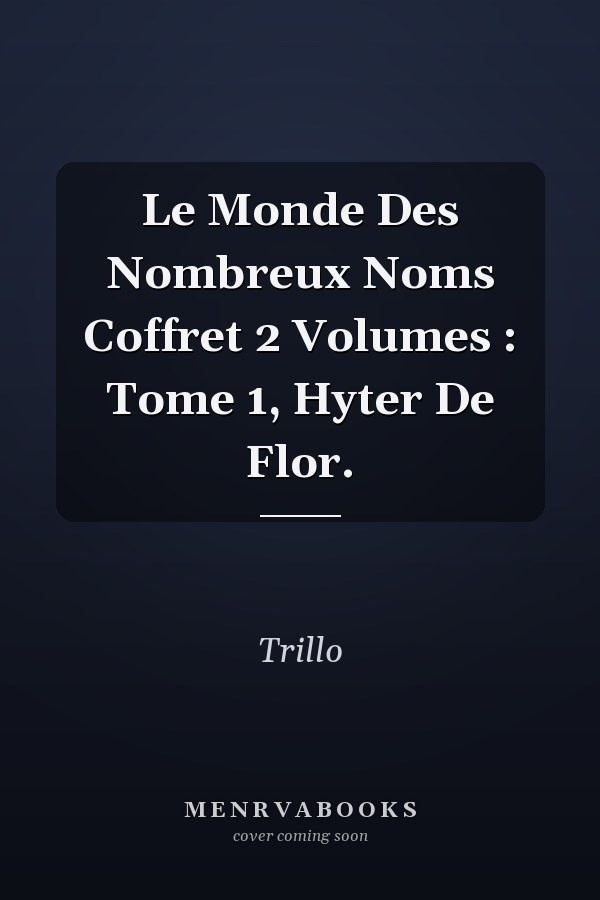 Le Monde Des Nombreux Noms Coffret 2 Volumes : Tome 1, Hyter De Flor.

Trillo

MENRVABOOKS
cover coming soon