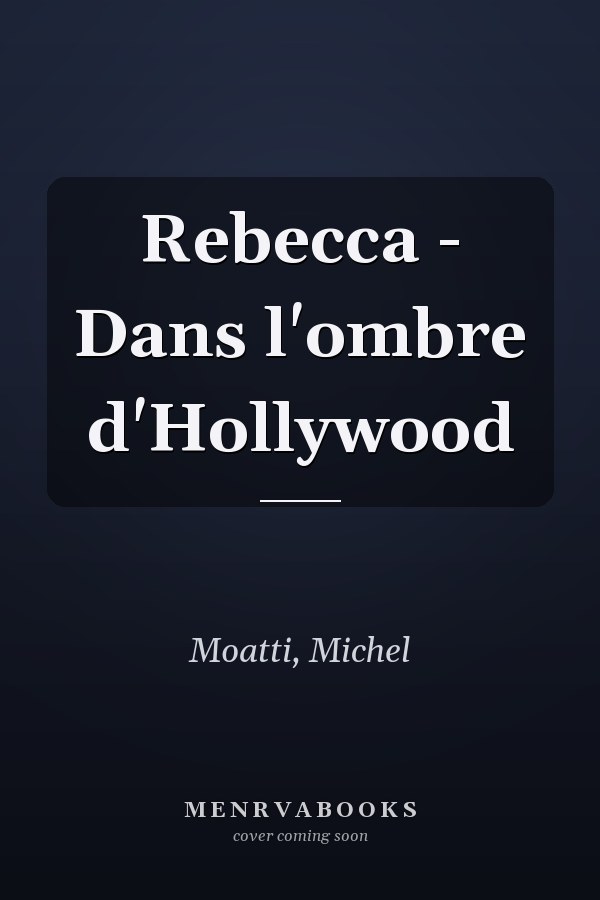 Rebecca - Dans l'ombre d'Hollywood

Moatti, Michel

MENRVABOOKS
cover coming soon