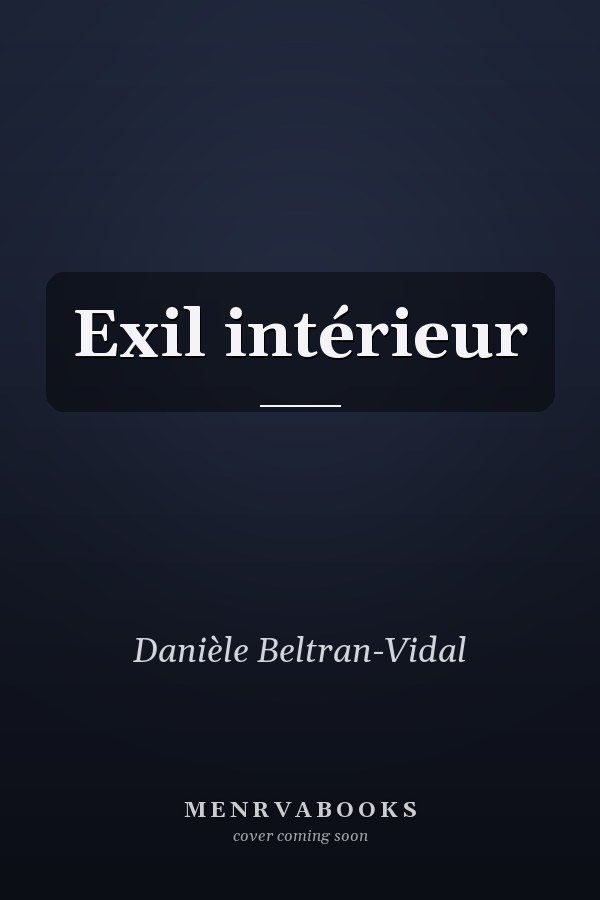 Exil intérieur

Danièle Beltran-Vidal

MENRVABOOKS
cover coming soon