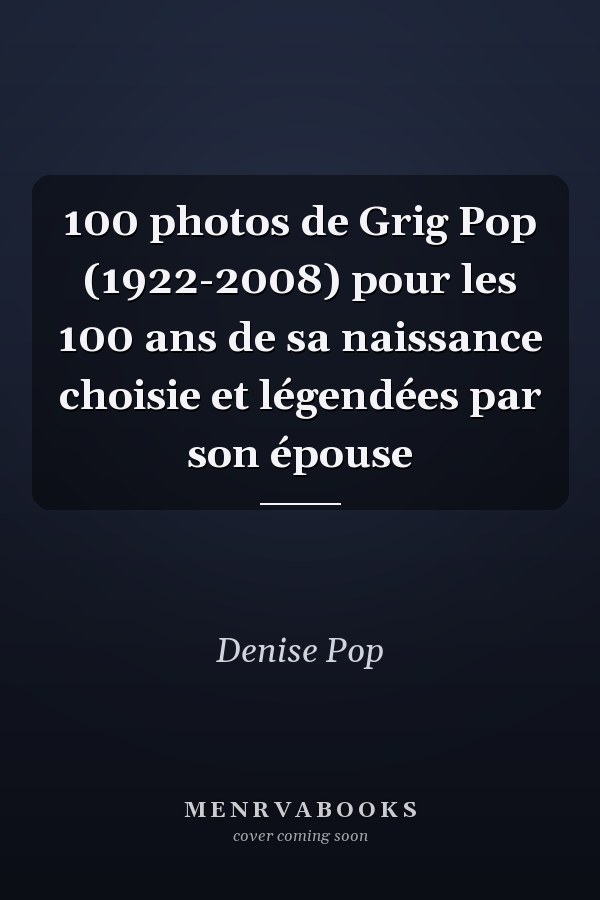 100 photos de Grig Pop (1922-2008) pour les 100 ans de sa naissance choisie et légendées par son épouse

Denise Pop

MENRVABOOKS
cover coming soon