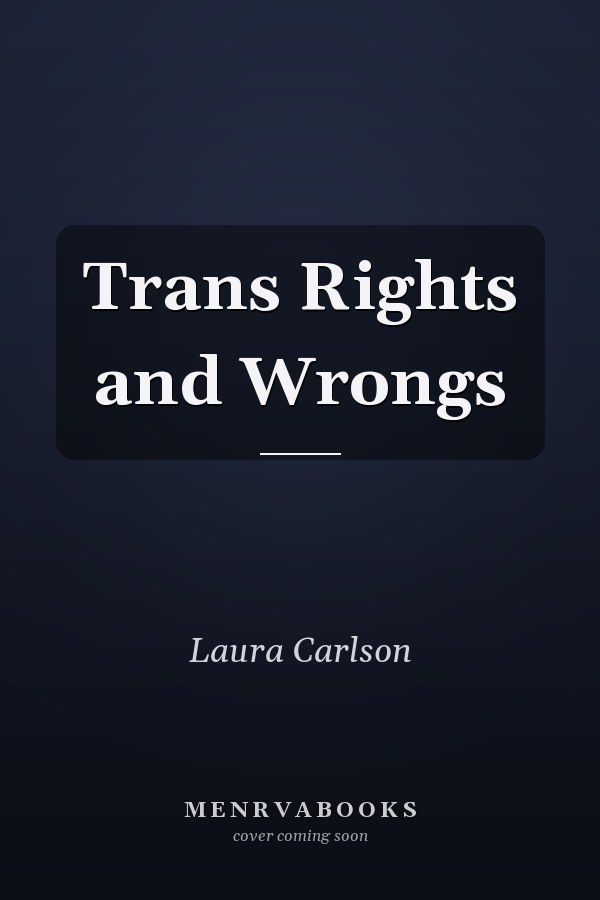 Trans Rights and Wrongs

Laura Carlson

MENRVABOOKS
cover coming soon