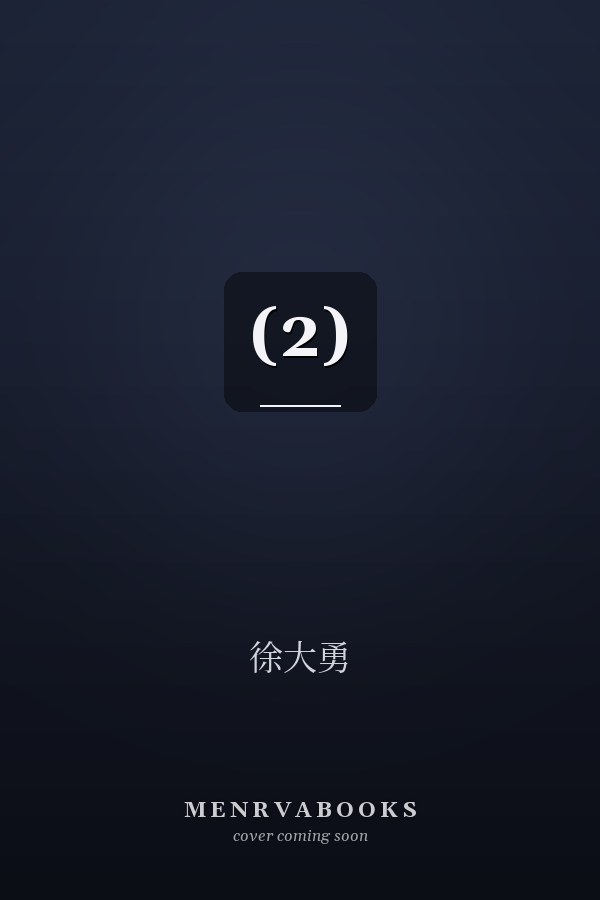 (2)

徐大勇

MENRVABOOKS
cover coming soon