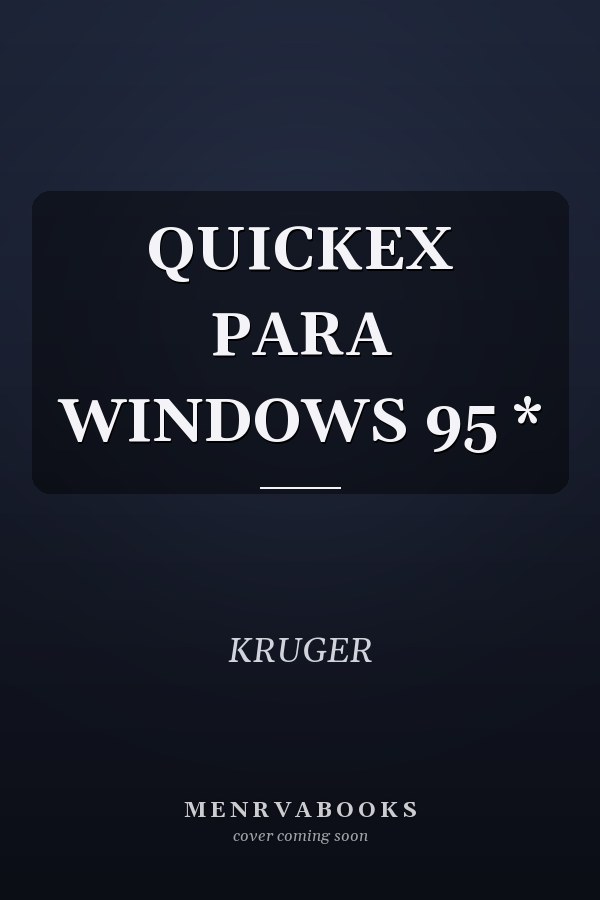 QUICKEX PARA WINDOWS 95 *

KRUGER

MENRVABOOKS
cover coming soon