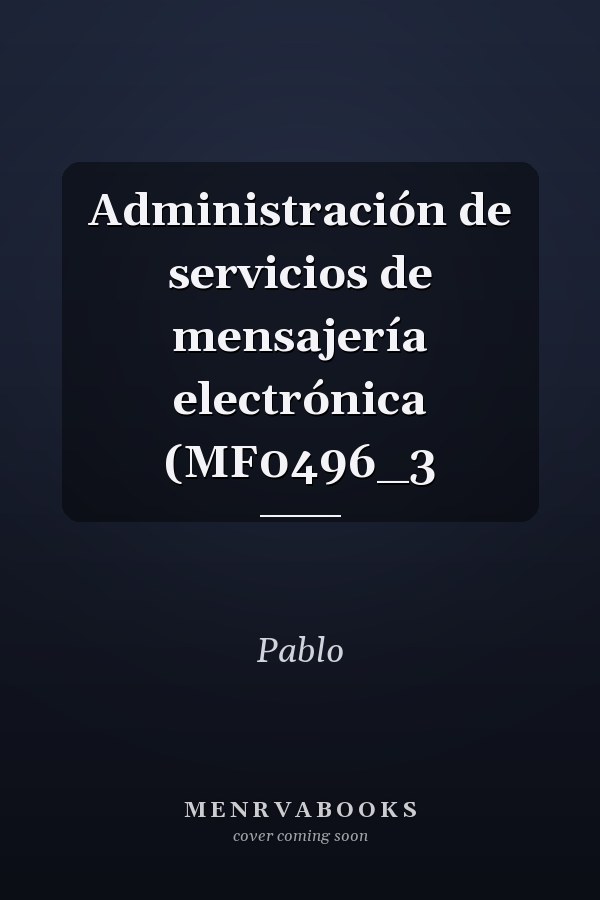 Administración de servicios de mensajería electrónica (MF0496_3

Pablo

MENRVABOOKS
cover coming soon