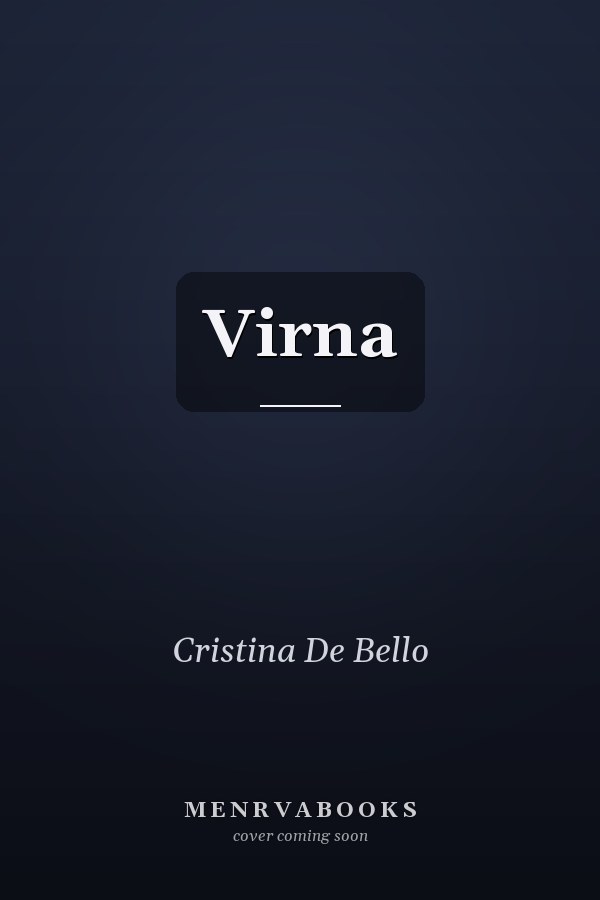 Virna

Cristina De Bello

MENRVABOOKS
cover coming soon