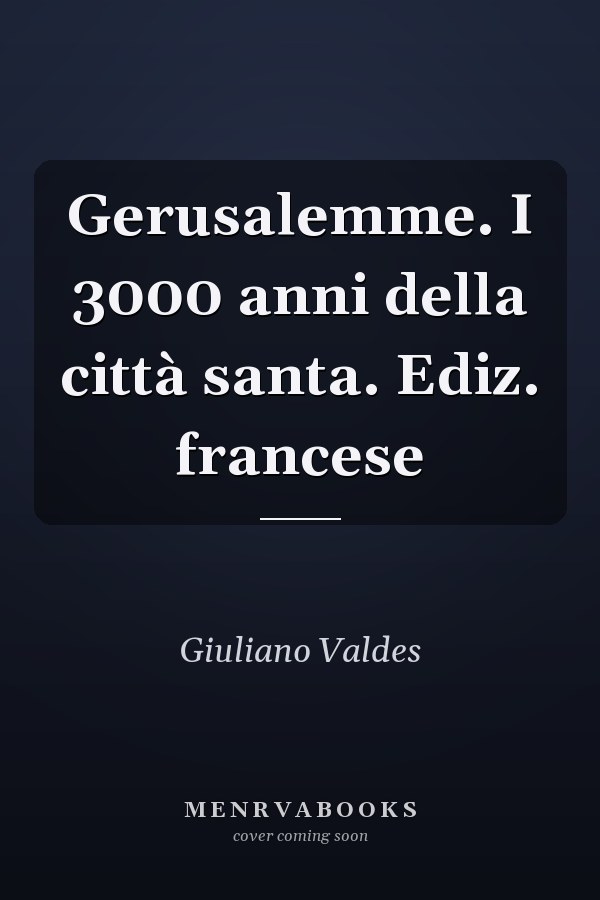 Gerusalemme. I 3000 anni della città santa. Ediz. francese

Giuliano Valdes

MENRVABOOKS
cover coming soon