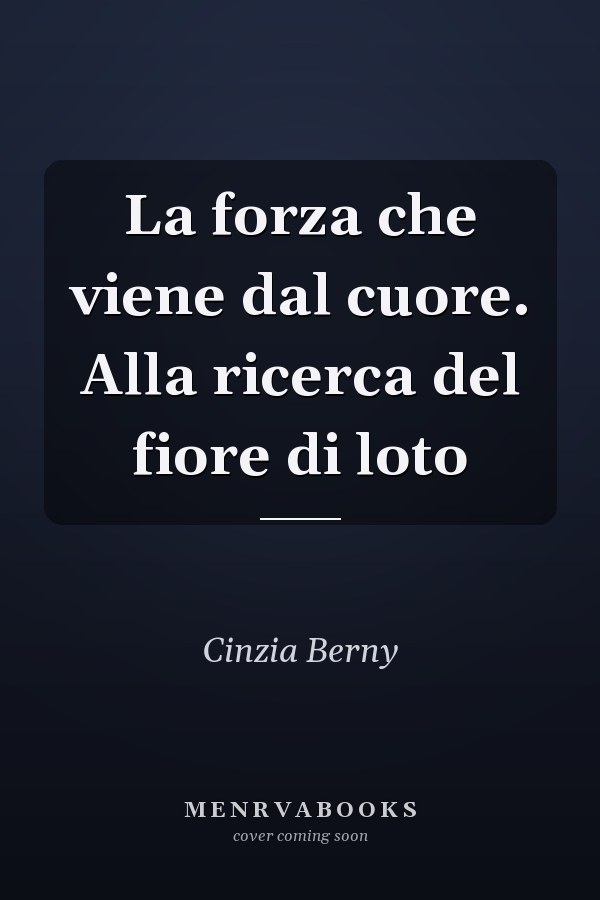 La forza che viene dal cuore. Alla ricerca del fiore di loto

Cinzia Berny

MENRVABOOKS
cover coming soon