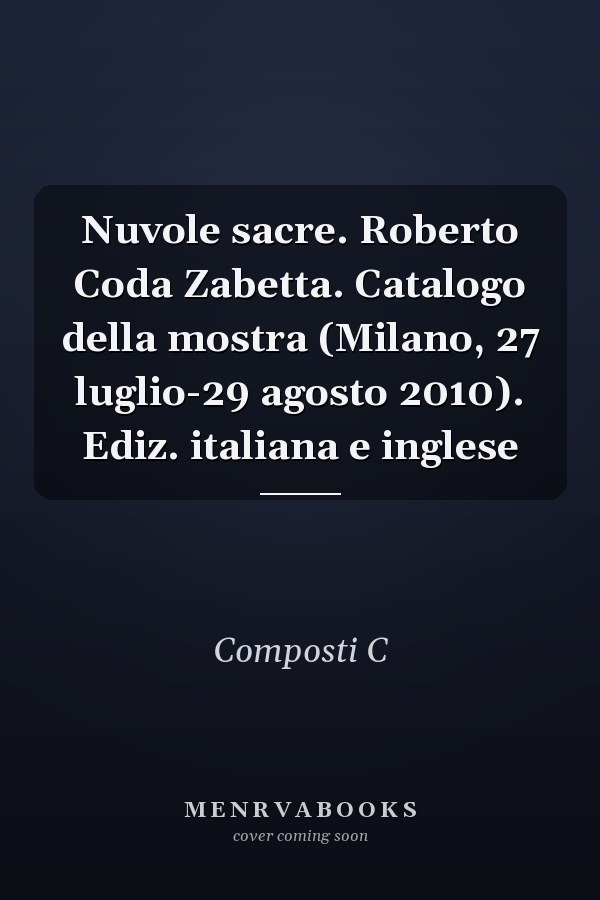 Nuvole sacre. Roberto Coda Zabetta. Catalogo della mostra (Milano, 27 luglio-29 agosto 2010). Ediz. italiana e inglese

Composti C

MENRVABOOKS
cover coming soon