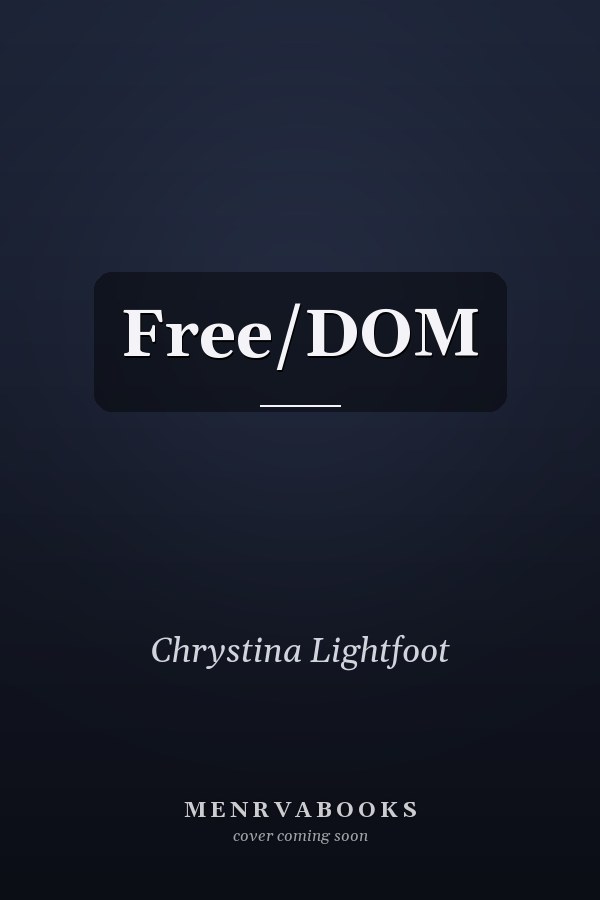 Free/DOM

Chrystina Lightfoot

MENRVABOOKS
cover coming soon