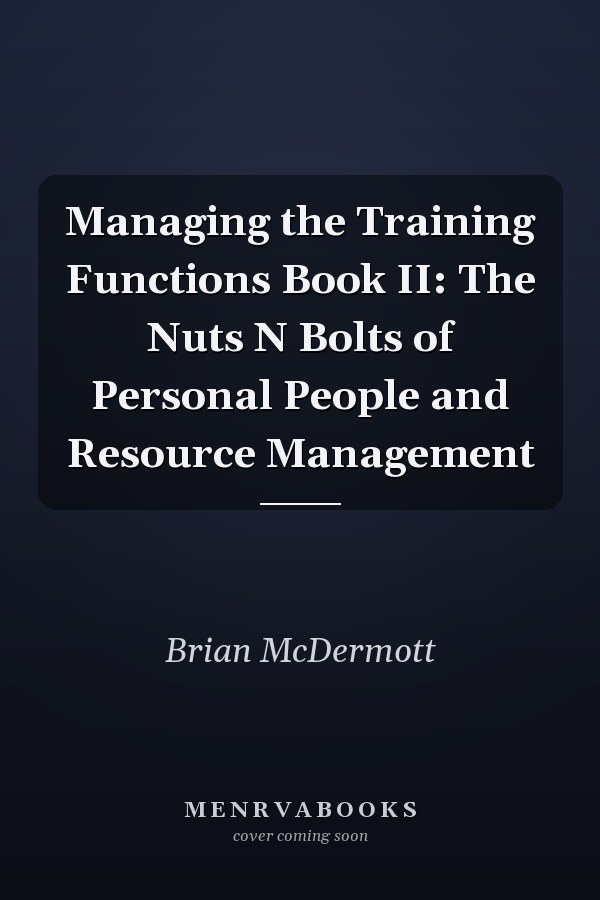 Managing the Training Functions Book II: The Nuts N Bolts of Personal People and Resource Management

Brian McDermott

MENRVABOOKS
cover coming soon