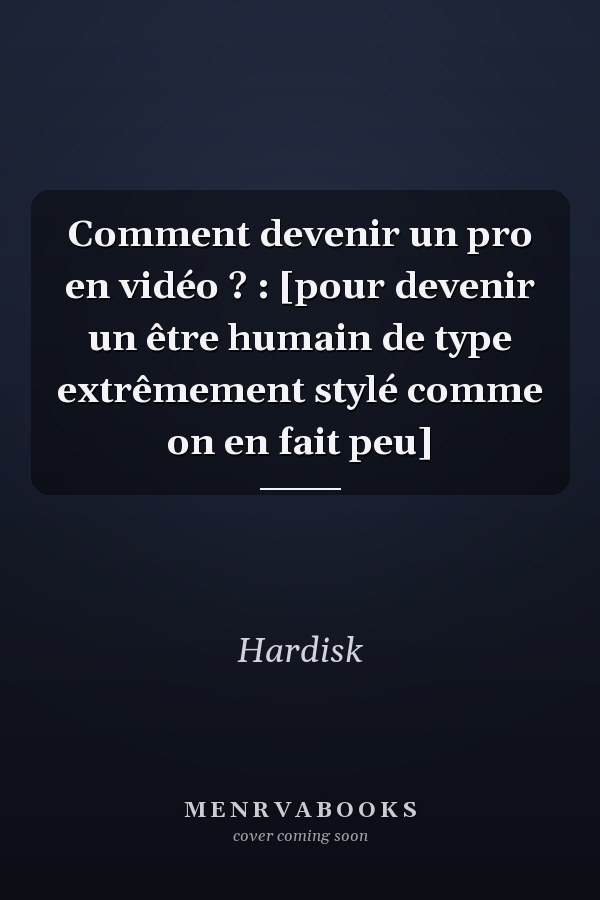 Comment devenir un pro en vidéo ? : [pour devenir un être humain de type extrêmement stylé comme on en fait peu]

Hardisk

MENRVABOOKS
cover coming soon