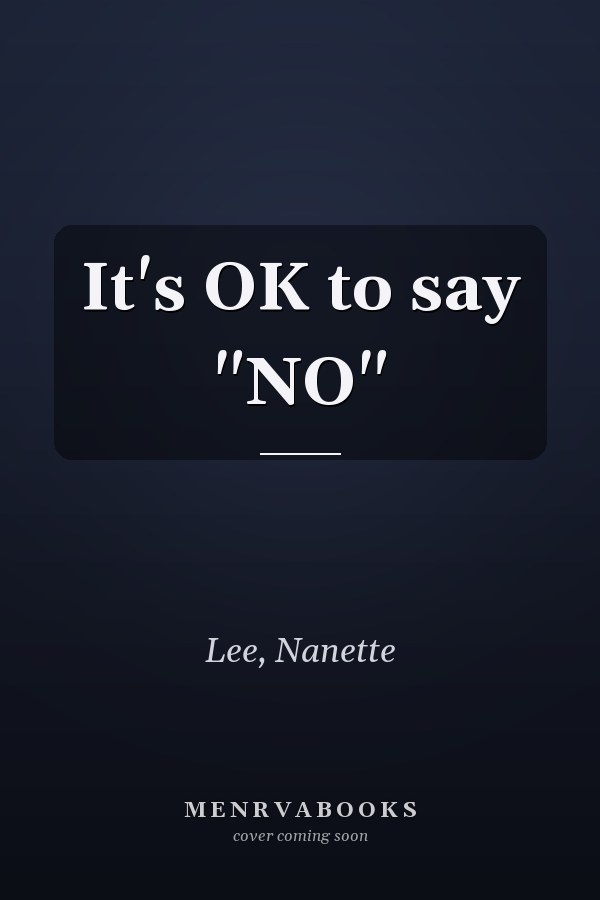 It's OK to say "NO"

Lee, Nanette

MENRVABOOKS
cover coming soon