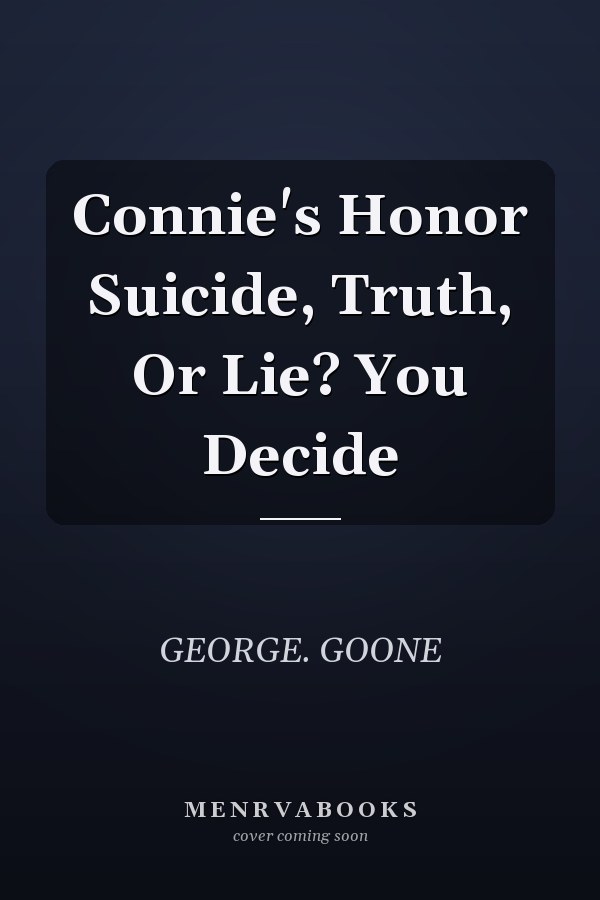 Connie's Honor Suicide, Truth, Or Lie? You Decide

GEORGE. GOONE

MENRVABOOKS
cover coming soon