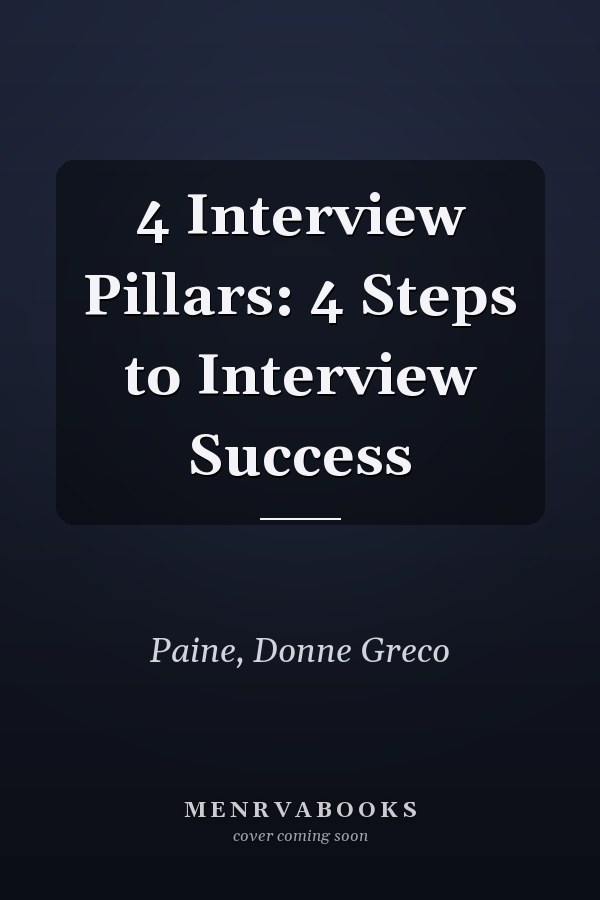 4 Interview Pillars: 4 Steps to Interview Success

Paine, Donne Greco

MENRVABOOKS
cover coming soon