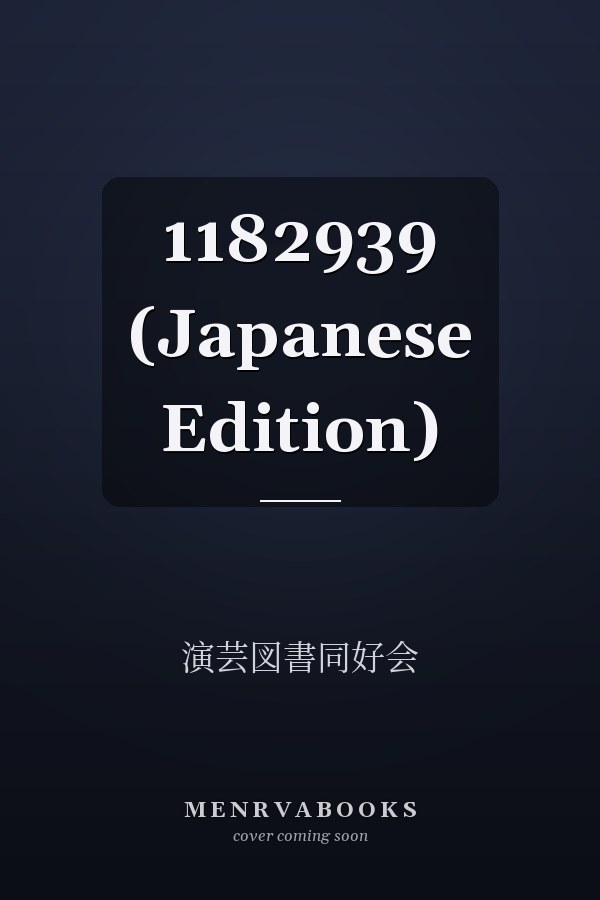 1182939 (Japanese Edition)

演芸図書同好会

MENRVABOOKS
cover coming soon