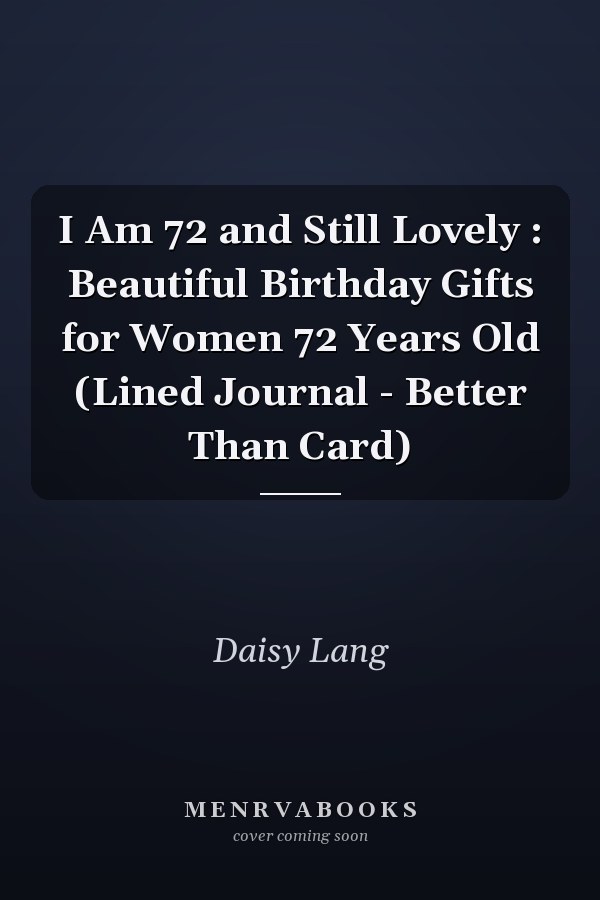 I Am 72 and Still Lovely : Beautiful Birthday Gifts for Women 72 Years Old (Lined Journal - Better Than Card)

Daisy Lang

MENRVABOOKS
cover coming soon