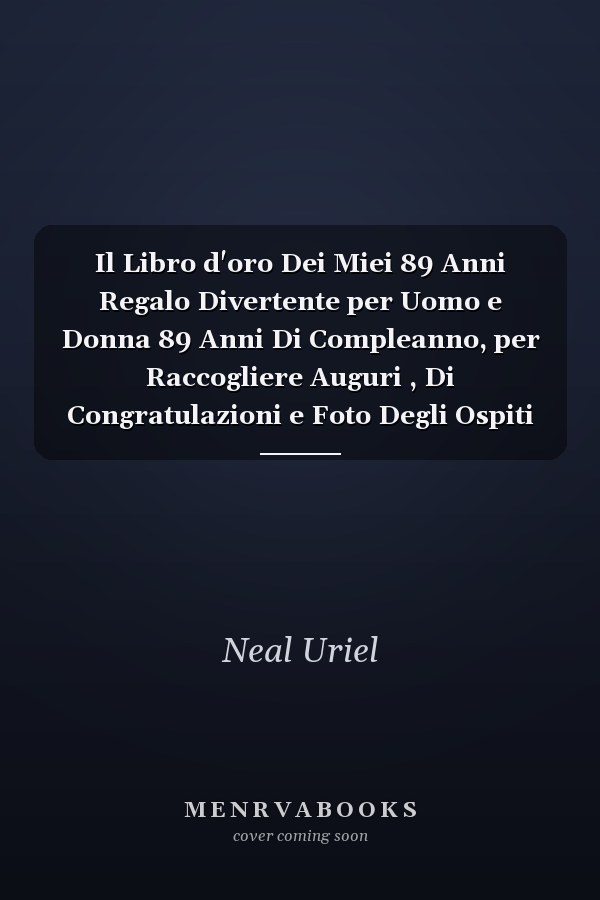 Il Libro d'oro Dei Miei 89 Anni Regalo Divertente per Uomo e Donna 89 Anni Di Compleanno, per Raccogliere Auguri , Di Congratulazioni e Foto Degli Ospiti

Neal Uriel

MENRVABOOKS
cover coming soon