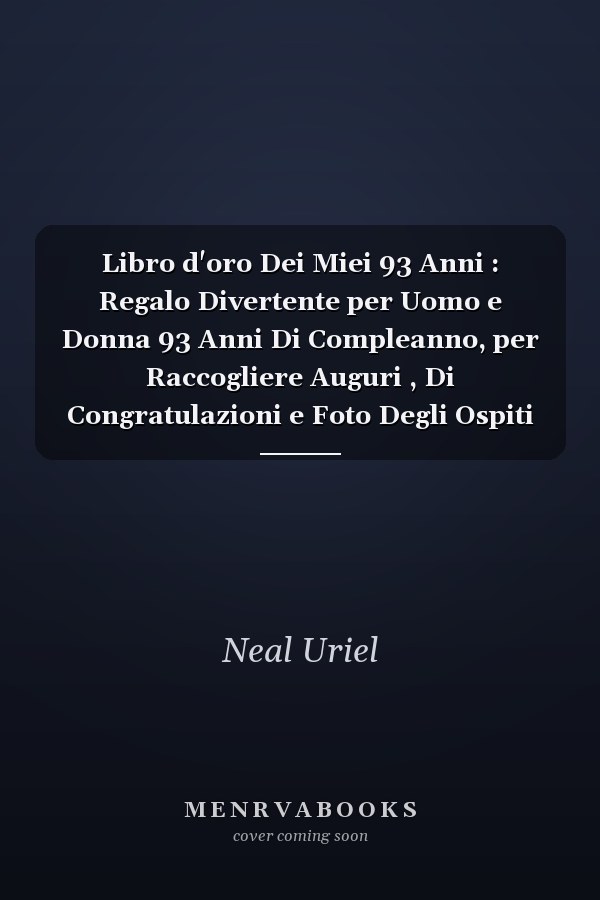 Libro d'oro Dei Miei 93 Anni : Regalo Divertente per Uomo e Donna 93 Anni Di Compleanno, per Raccogliere Auguri , Di Congratulazioni e Foto Degli Ospiti

Neal Uriel

MENRVABOOKS
cover coming soon