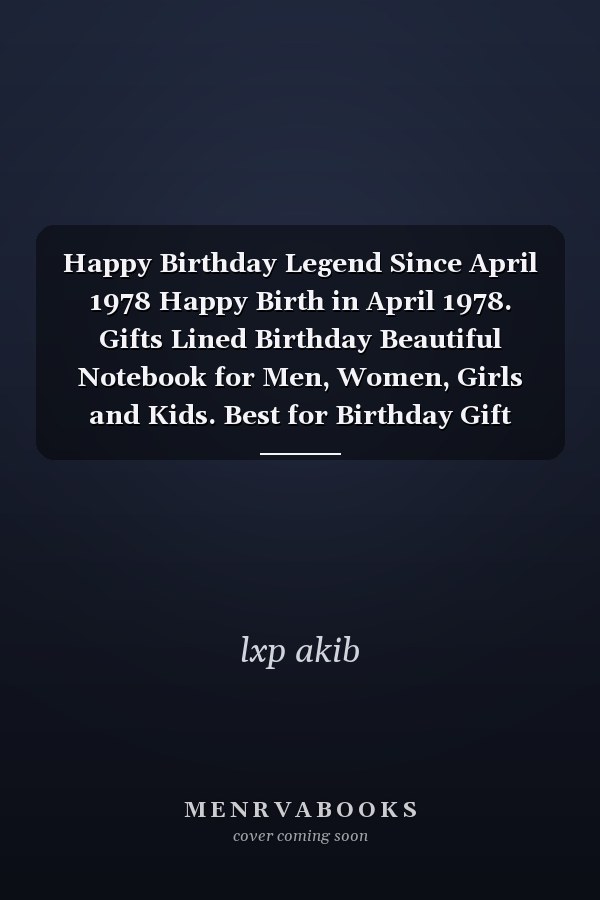 Happy Birthday Legend Since April 1978 Happy Birth in April 1978. Gifts Lined Birthday Beautiful Notebook for Men, Women, Girls and Kids. Best for Birthday Gift

lxp akib

MENRVABOOKS
cover coming soon