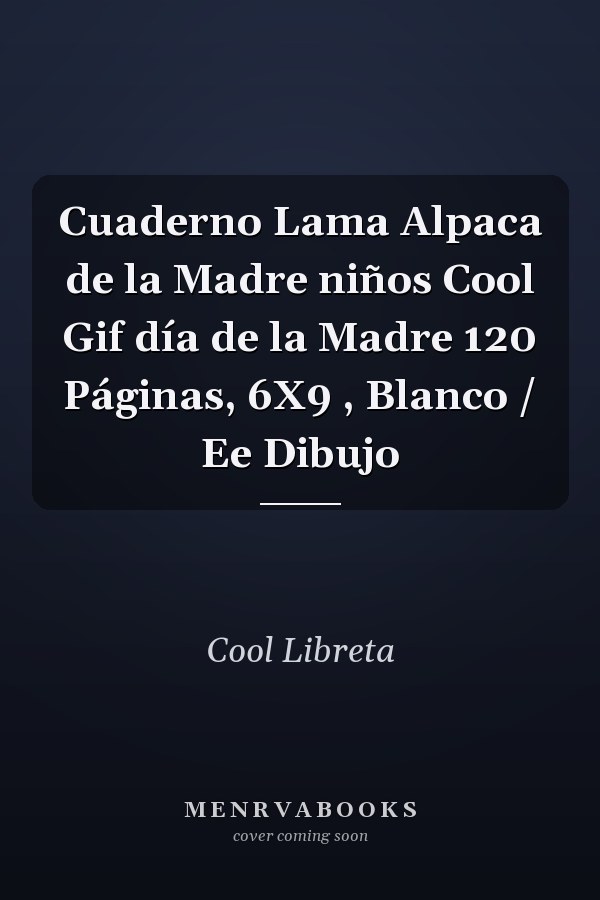 Cuaderno Lama Alpaca de la Madre niños Cool Gif día de la Madre 120 Páginas, 6X9 , Blanco / Ee Dibujo

Cool Libreta

MENRVABOOKS
cover coming soon