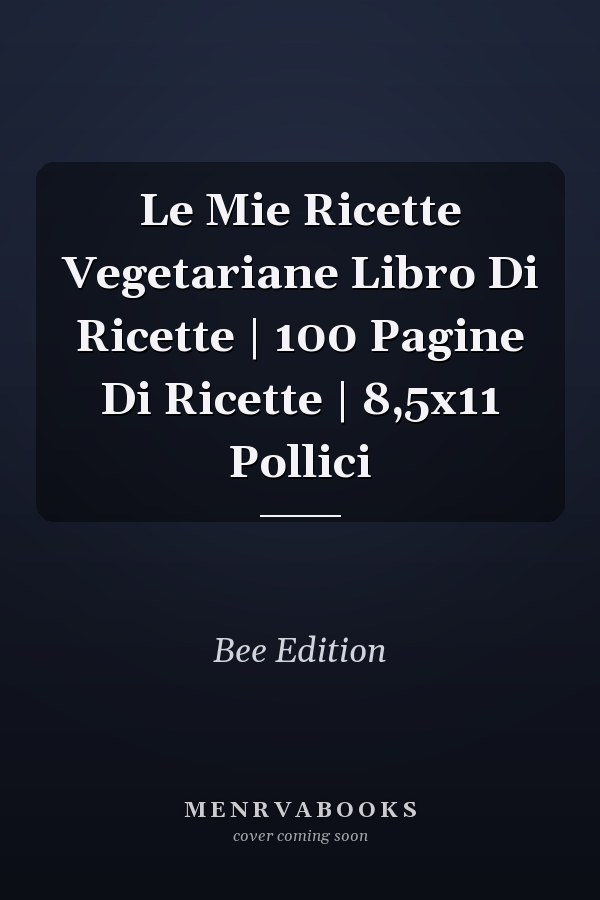 Le Mie Ricette Vegetariane Libro Di Ricette | 100 Pagine Di Ricette | 8,5x11 Pollici

Bee Edition

MENRVABOOKS
cover coming soon