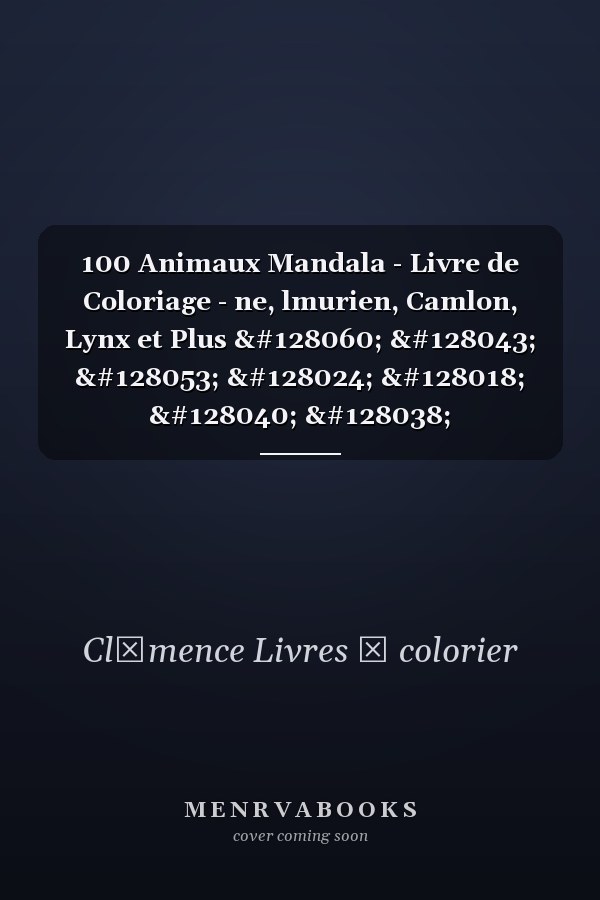 100 Animaux Mandala - Livre de Coloriage - ne, lmurien, Camlon, Lynx et Plus &#128060; &#128043; &#128053; &#128024; &#128018; &#128040; &#128038;

Cl☒mence Livres ☒ colorier

MENRVABOOKS

cover coming soon