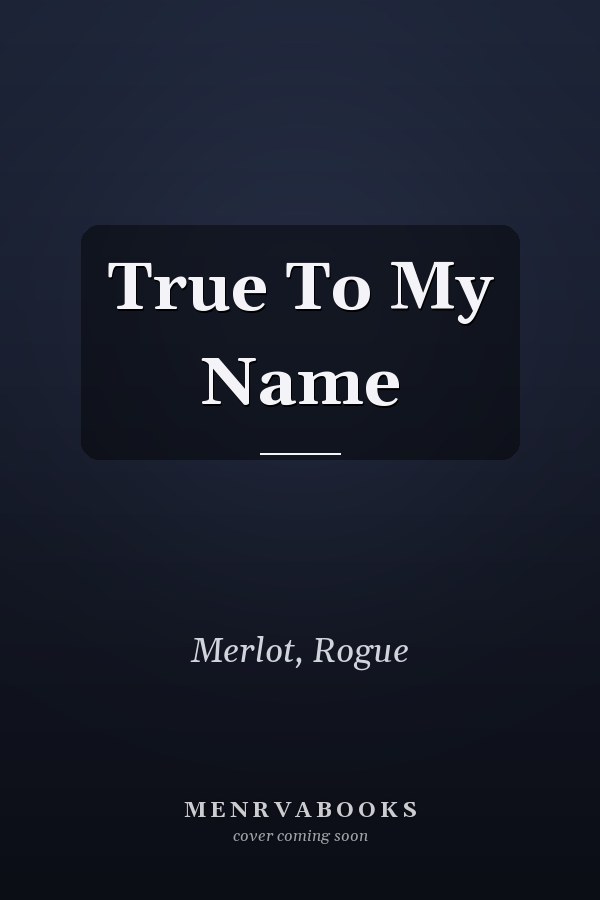 True To My Name

Merlot, Rogue

MENRVABOOKS
cover coming soon