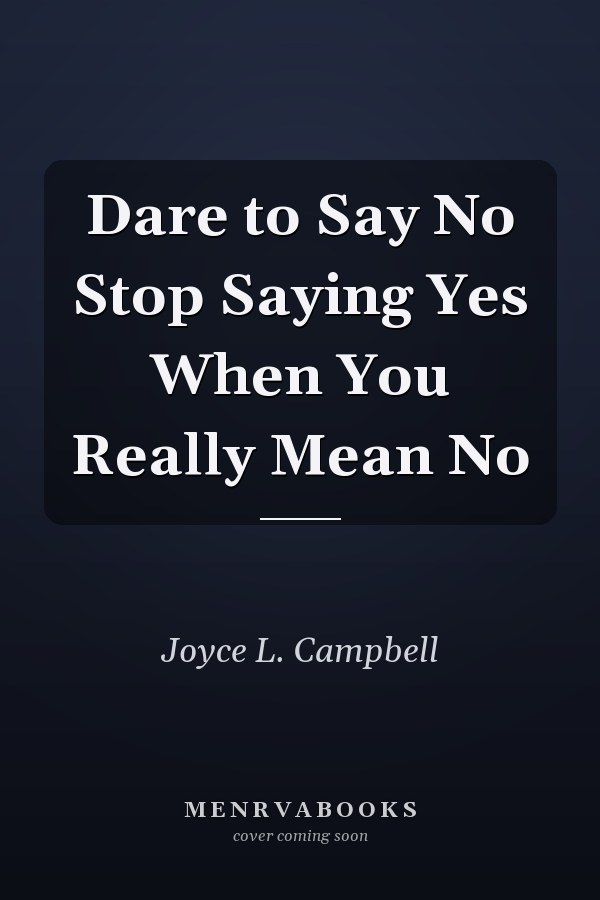 Dare to Say No Stop Saying Yes When You Really Mean No

Joyce L. Campbell

MENRVABOOKS
cover coming soon