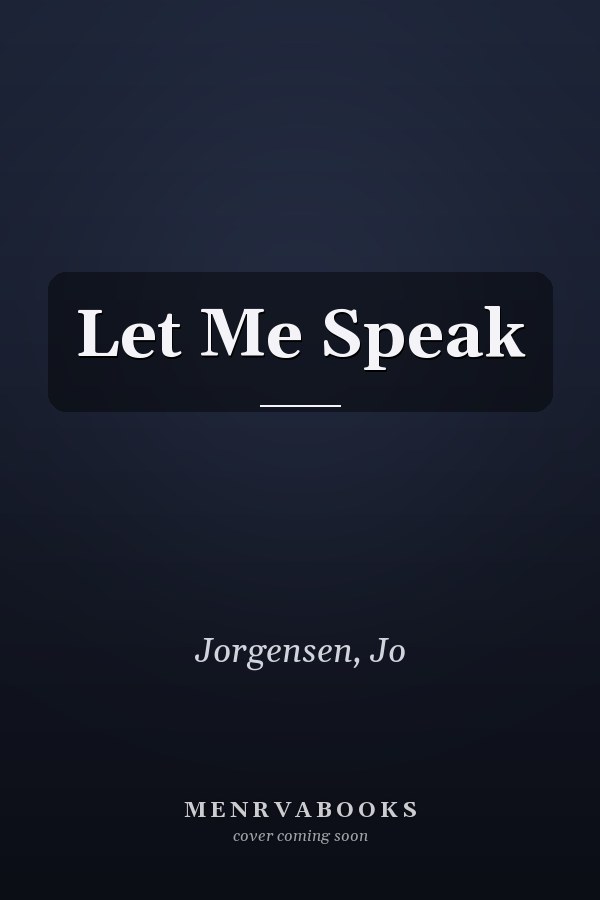 Let Me Speak

Jorgensen, Jo

MENRVABOOKS
cover coming soon