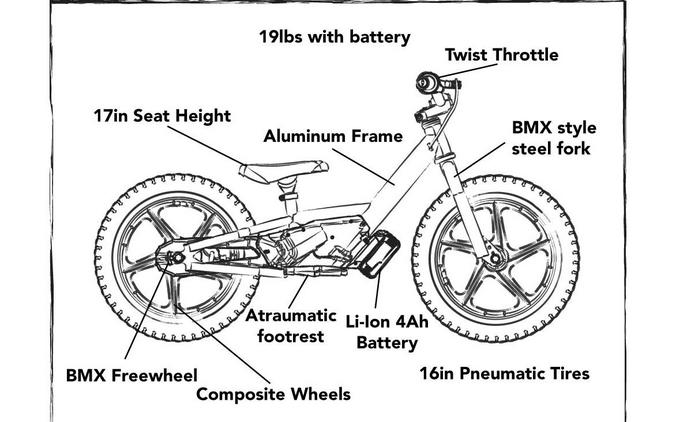 19lbs with battery

Twist Throttle

17in Seat Height

Aluminum Frame

BMX style steel fork

Atraumatic footrest

Li-Ion 4Ah Battery

BMX Freewheel

Composite Wheels

16in Pneumatic Tires