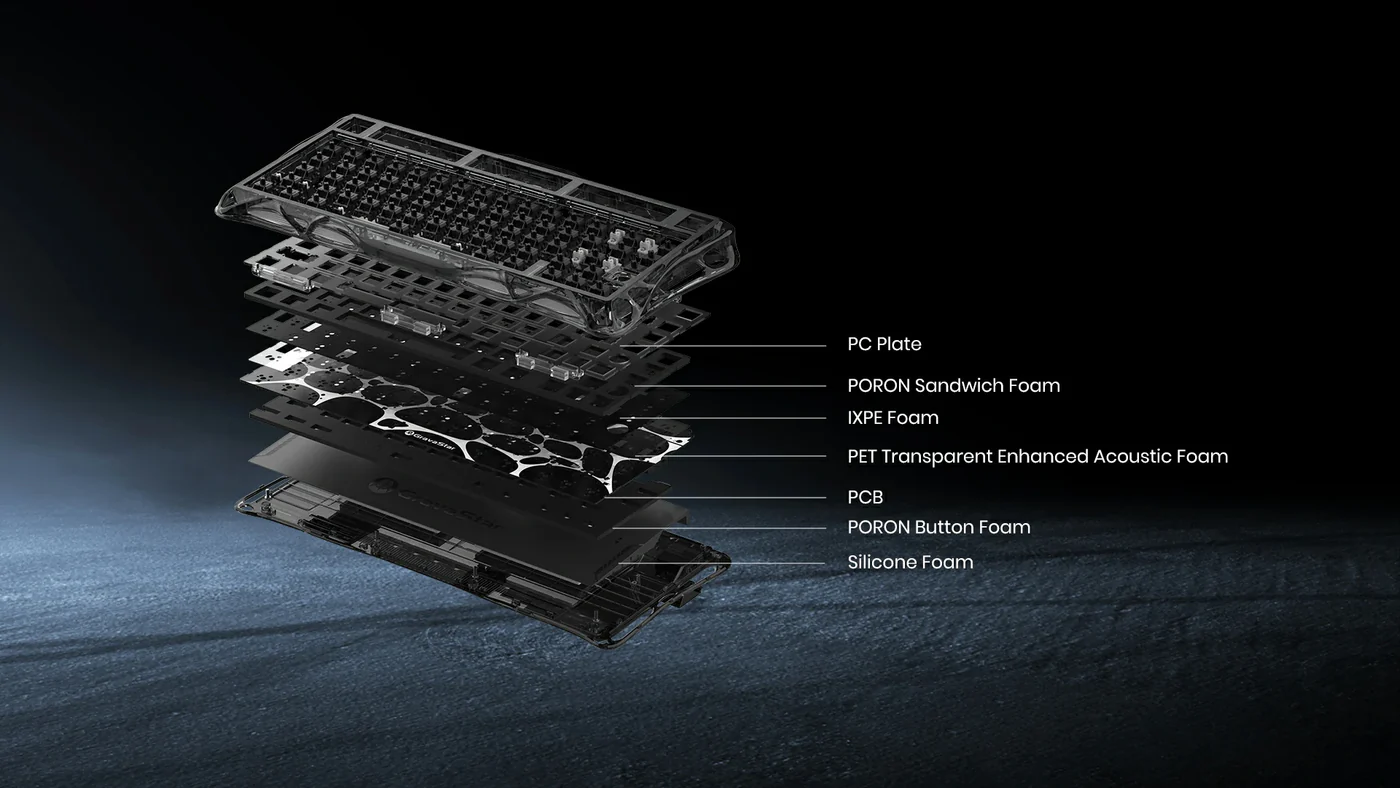 GravaStar

PC Plate
PORON Sandwich Foam
IXPE Foam
PET Transparent Enhanced Acoustic Foam
PCB
PORON Button Foam
Silicone Foam