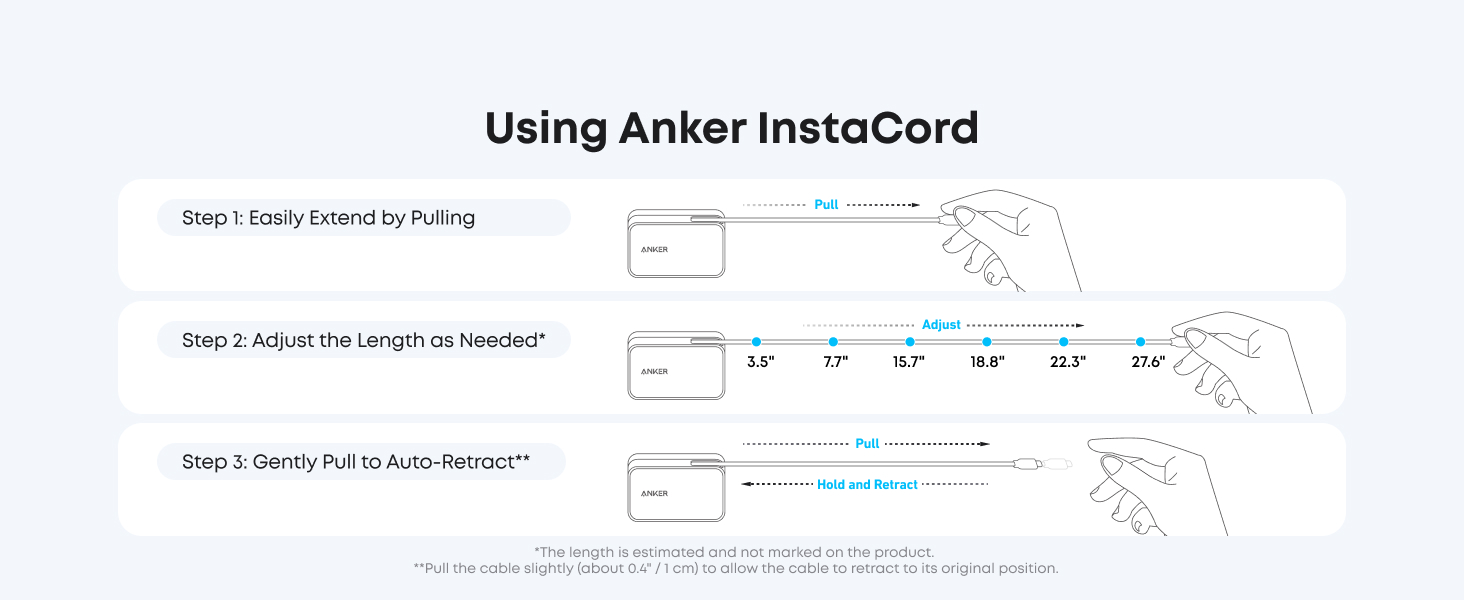 Using Anker InstaCord

Step 1: Easily Extend by Pulling

Pull

ANKER

Step 2: Adjust the Length as Needed*

Adjust

ANKER

3.5" 7.7" 15.7" 18.8" 22.3" 27.6"

Step 3: Gently Pull to Auto-Retract**

Pull

ANKER

Hold and Retract

*The length is estimated and not marked on the product.
**Pull the cable slightly (about 0.4" / 1 cm) to allow the cable to retract to its original position.