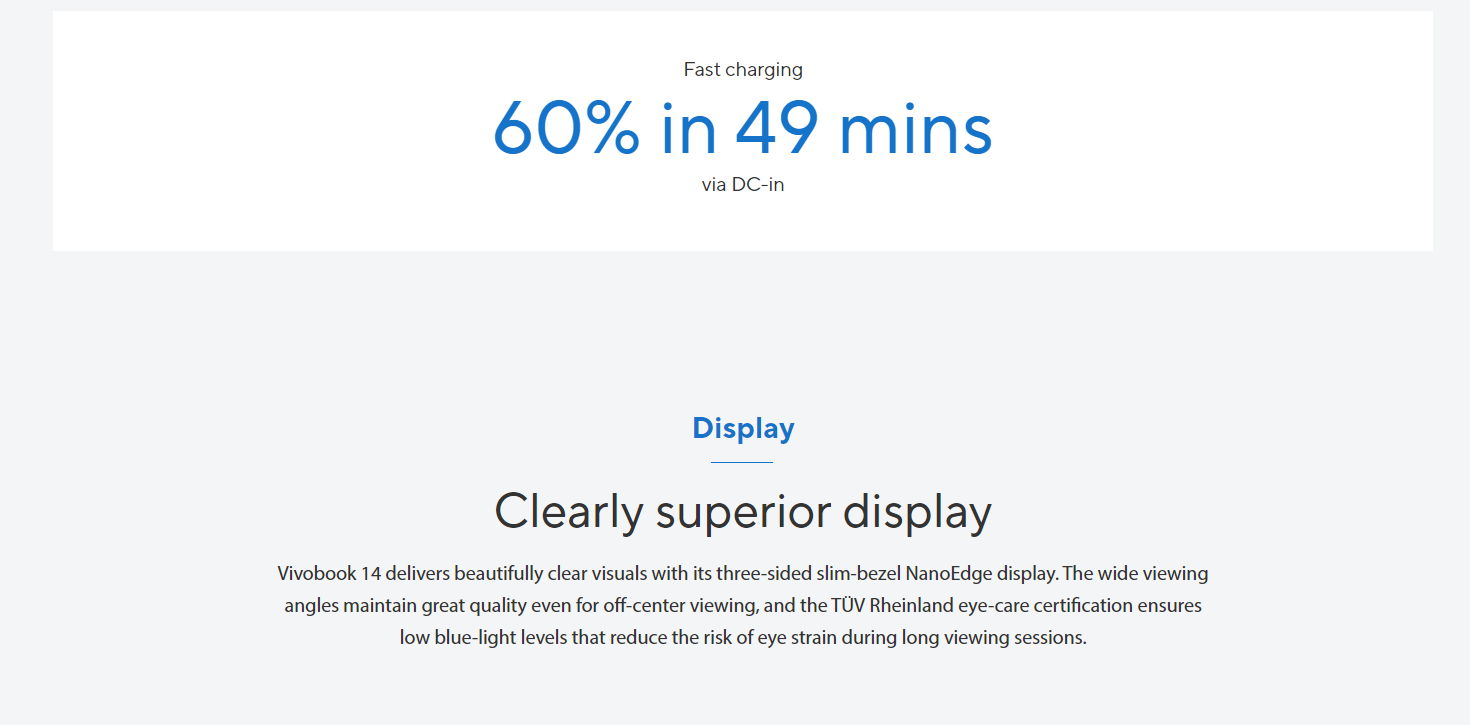 Fast charging
60% in 49 mins
via DC-in

Display

Clearly superior display

Vivobook 14 delivers beautifully clear visuals with its three-sided slim-bezel NanoEdge display. The wide viewing angles maintain great quality even for off-center viewing, and the TÜV Rheinland eye-care certification ensures low blue-light levels that reduce the risk of eye strain during long viewing sessions.