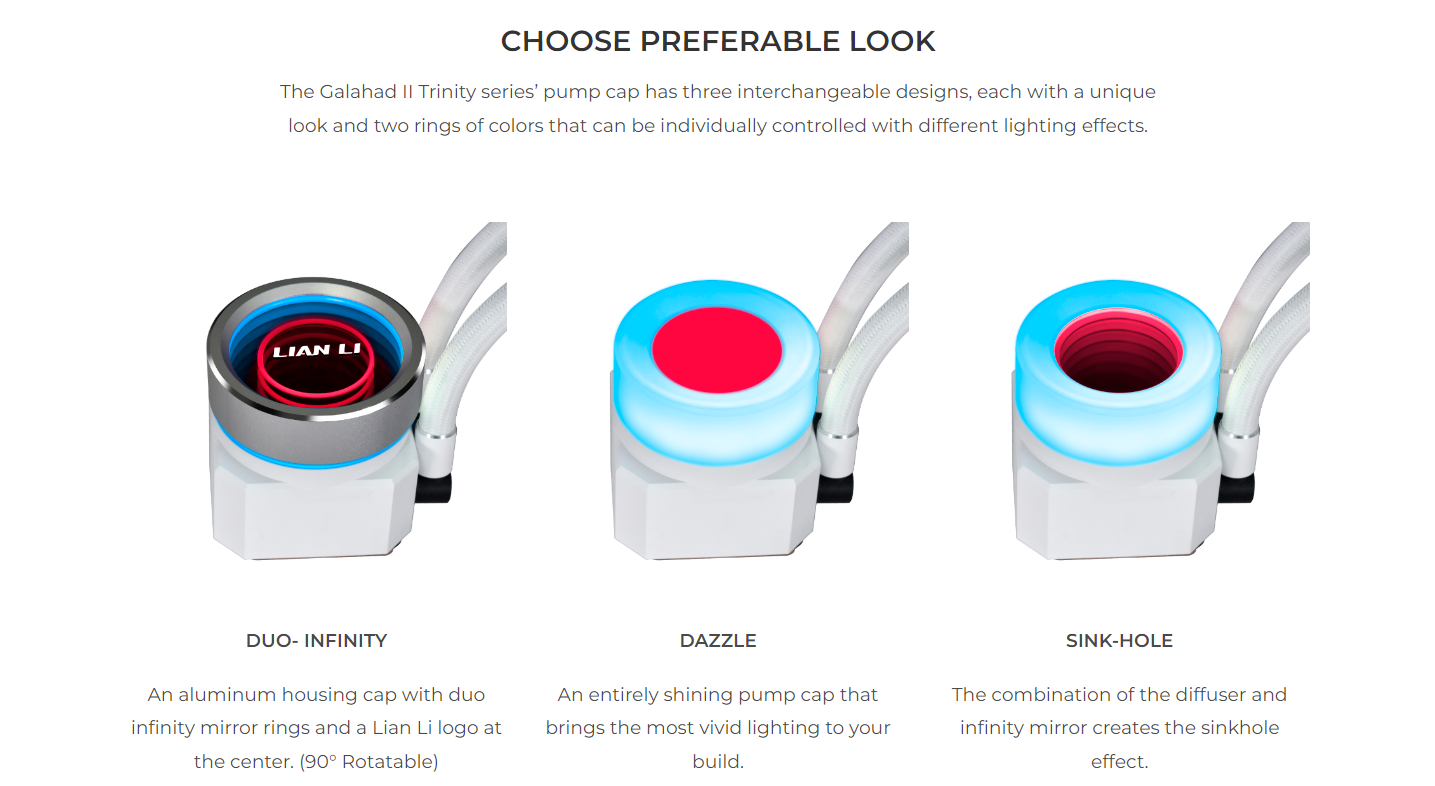 CHOOSE PREFERABLE LOOK

The Galahad II Trinity series' pump cap has three interchangeable designs, each with a unique look and two rings of colors that can be individually controlled with different lighting effects.

LIAN LI

DUO- INFINITY

An aluminum housing cap with duo infinity mirror rings and a Lian Li logo at the center. (90° Rotatable)

DAZZLE

An entirely shining pump cap that brings the most vivid lighting to your build.

SINK-HOLE

The combination of the diffuser and infinity mirror creates the sinkhole effect.