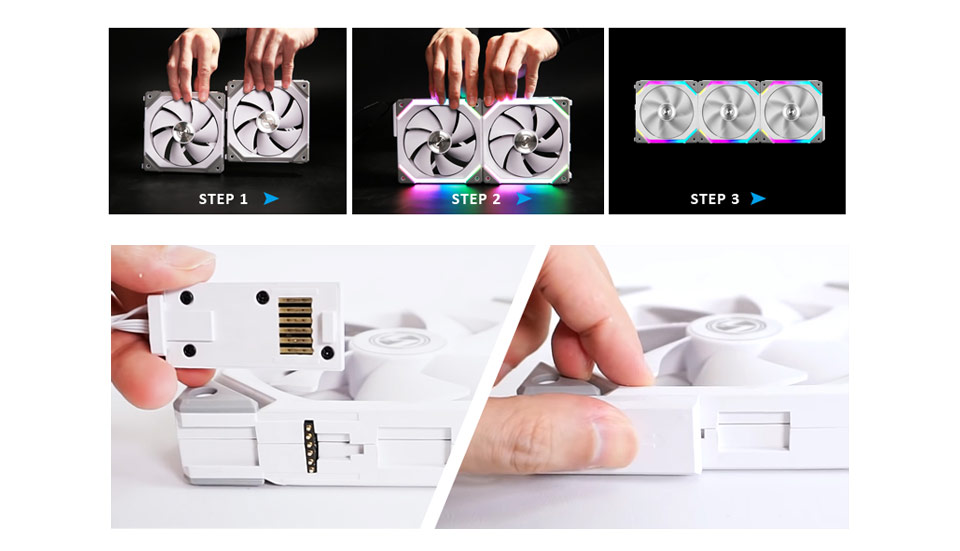 STEP 1

STEP 2

STEP 3