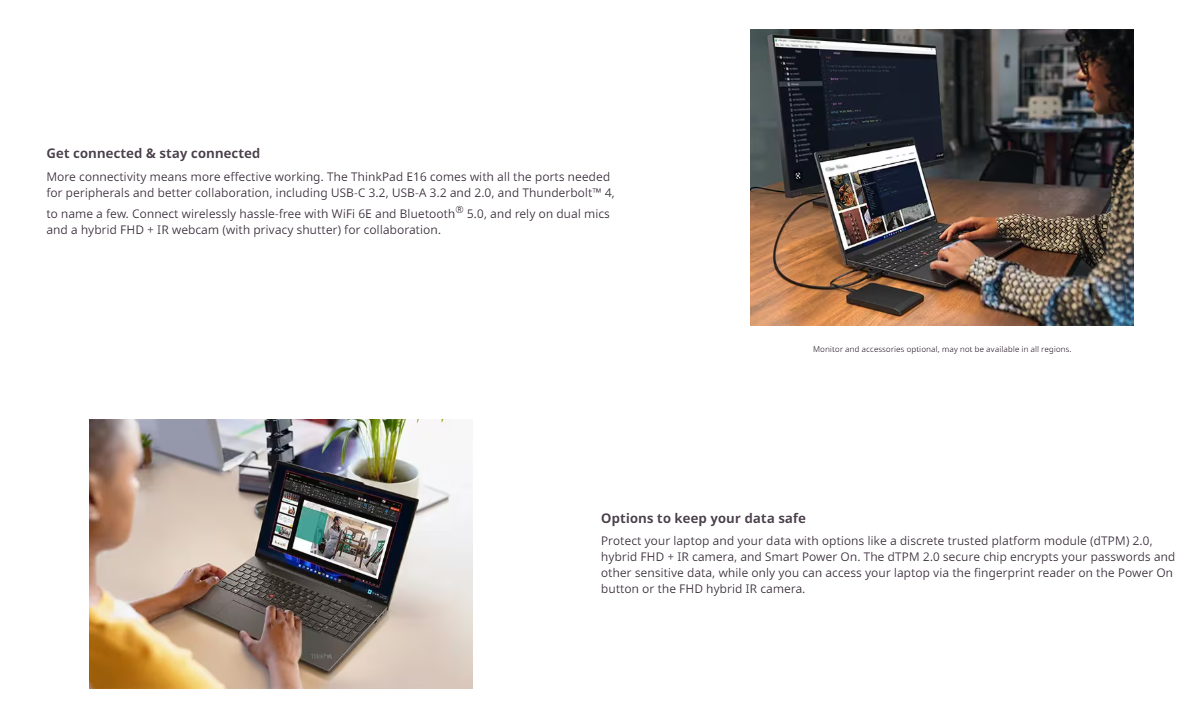 Get connected & stay connected

More connectivity means more effective working. The ThinkPad E16 comes with all the ports needed for peripherals and better collaboration, including USB-C 3.2, USB-A 3.2 and 2.0, and Thunderbolt™ 4, to name a few. Connect wirelessly hassle-free with WiFi 6E and Bluetooth® 5.0, and rely on dual mics and a hybrid FHD + IR webcam (with privacy shutter) for collaboration.

Monitor and accessories optional, may not be available in all regions.

Options to keep your data safe

Protect your laptop and your data with options like a discrete trusted platform module (dTPM) 2.0, hybrid FHD + IR camera, and Smart Power On. The dTPM 2.0 secure chip encrypts your passwords and other sensitive data, while only you can access your laptop via the fingerprint reader on the Power On button or the FHD hybrid IR camera.